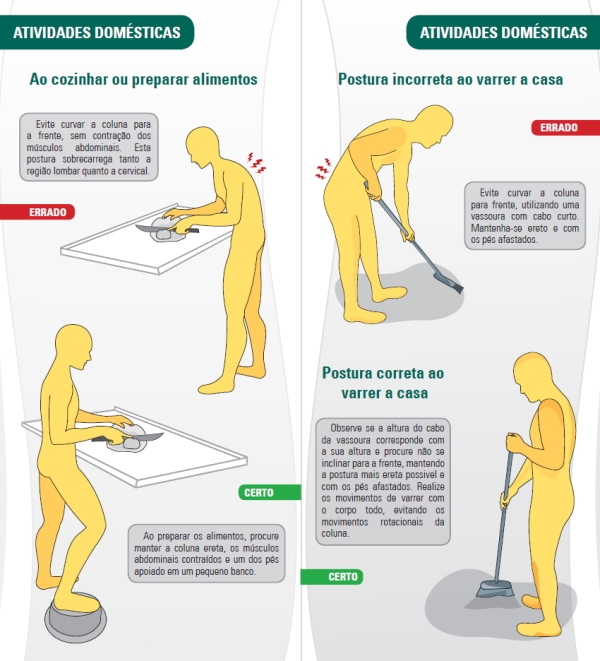 ATIVIDADES DOMÉSTICAS

Ao cozinhar ou preparar alimentos

Evite curvar a coluna para a frente, sem contração dos músculos abdominais. Esta postura sobrecarrega tanto a região lombar quanto a cervical.

ERRADO

CERTO

Ao preparar os alimentos, procure manter a coluna ereta, os músculos abdominais contraídos e um dos pés apoiado em um pequeno banco.

ATIVIDADES DOMÉSTICAS

Postura incorreta ao varrer a casa

ERRADO

Evite curvar a coluna para frente, utilizando uma vassoura com cabo curto. Mantenha-se ereto e com os pés afastados.

Postura correta ao varrer a casa

Observe se a altura do cabo da vassoura corresponde com a sua altura e procure não se inclinar para a frente, mantendo a postura mais ereta possível e com os pés afastados. Realize os movimentos de varrer com o corpo todo, evitando os movimentos rotacionais da coluna.

CERTO